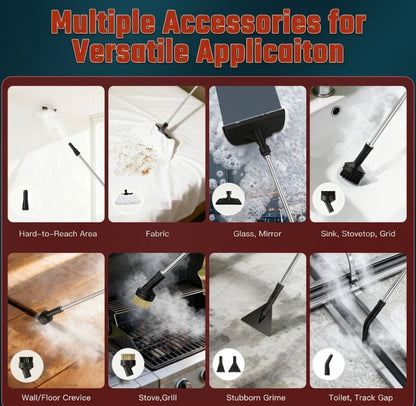 Multiple Accessories for Versatile Applicaiton

Hard-to-Reach Area

Fabric

Glass, Mirror

Sink, Stovetop, Grid

Wall/Floor Crevice

Stove,Grill

Stubborn Grime

Toilet, Track Gap