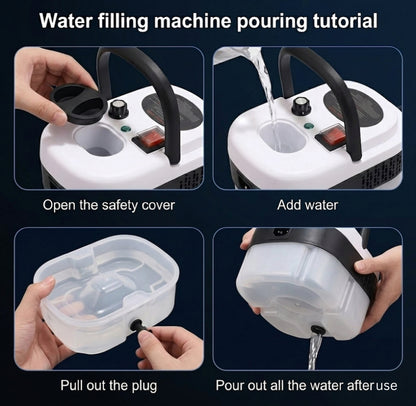 Water filling machine pouring tutorial

Open the safety cover

Add water

Pull out the plug

Pour out all the water after use